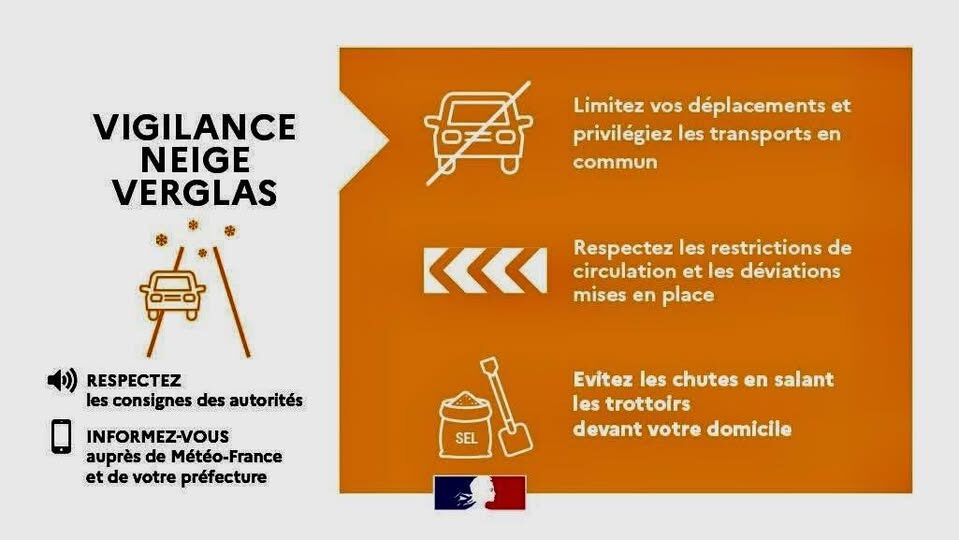 VIGILANCE
NEIGE
VERGLAS

RESPECTEZ
les consignes des autorités

INFORMEZ-VOUS
auprès de Météo-France et de votre préfecture

Limitez vos déplacements et privilégiez les transports en commun

Respectez les restrictions de circulation et les déviations mises en place

SEL

Evitez les chutes en salant les trottoirs
devant votre domicile